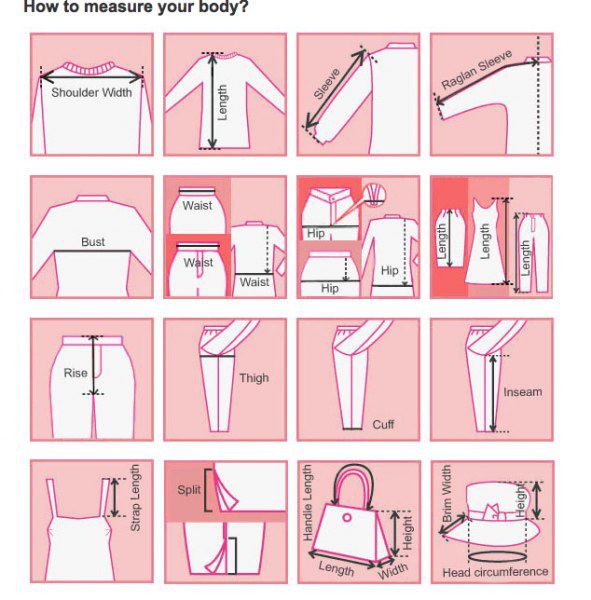 How to measure your body?

Shoulder Width

Length

Sleeve

Raglan Sleeve

Bust

Waist
Waist
Waist

Hip
Hip
Hip

Length
Length
Length

Rise

Thigh

Cuff

Inseam

Strap Length

Split

Handle Length
Height
Length
Width

Brim Width
Height
Head circumference